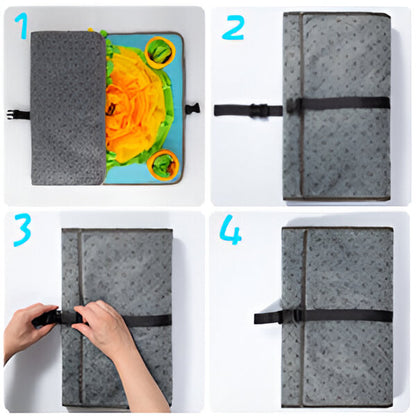 1

2

3

4